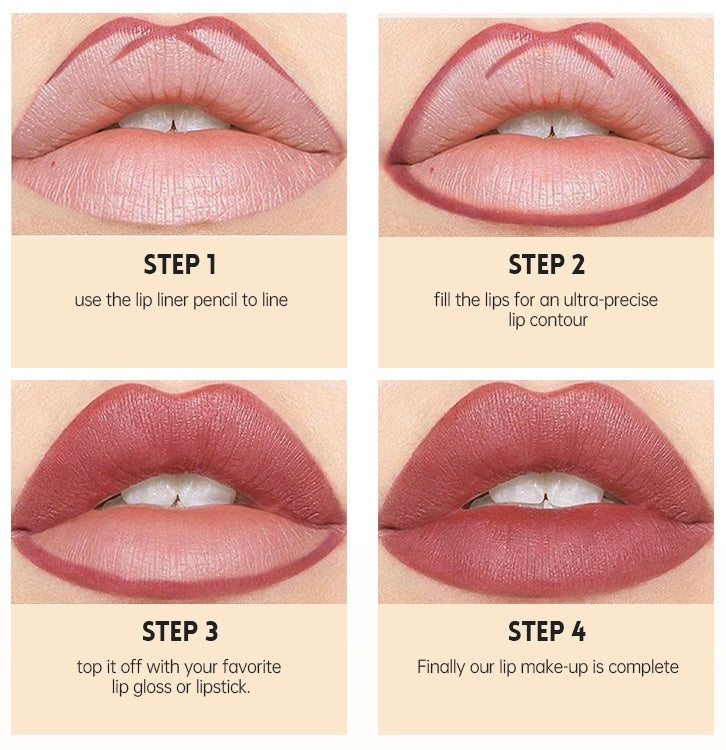 STEP 1

use the lip liner pencil to line

STEP 2

fill the lips for an ultra-precise lip contour

STEP 3

top it off with your favorite lip gloss or lipstick.

STEP 4

Finally our lip make-up is complete